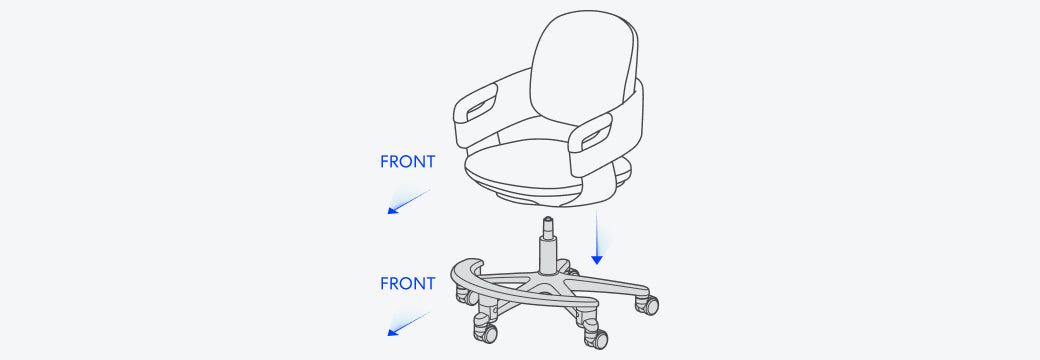 FRONT

FRONT