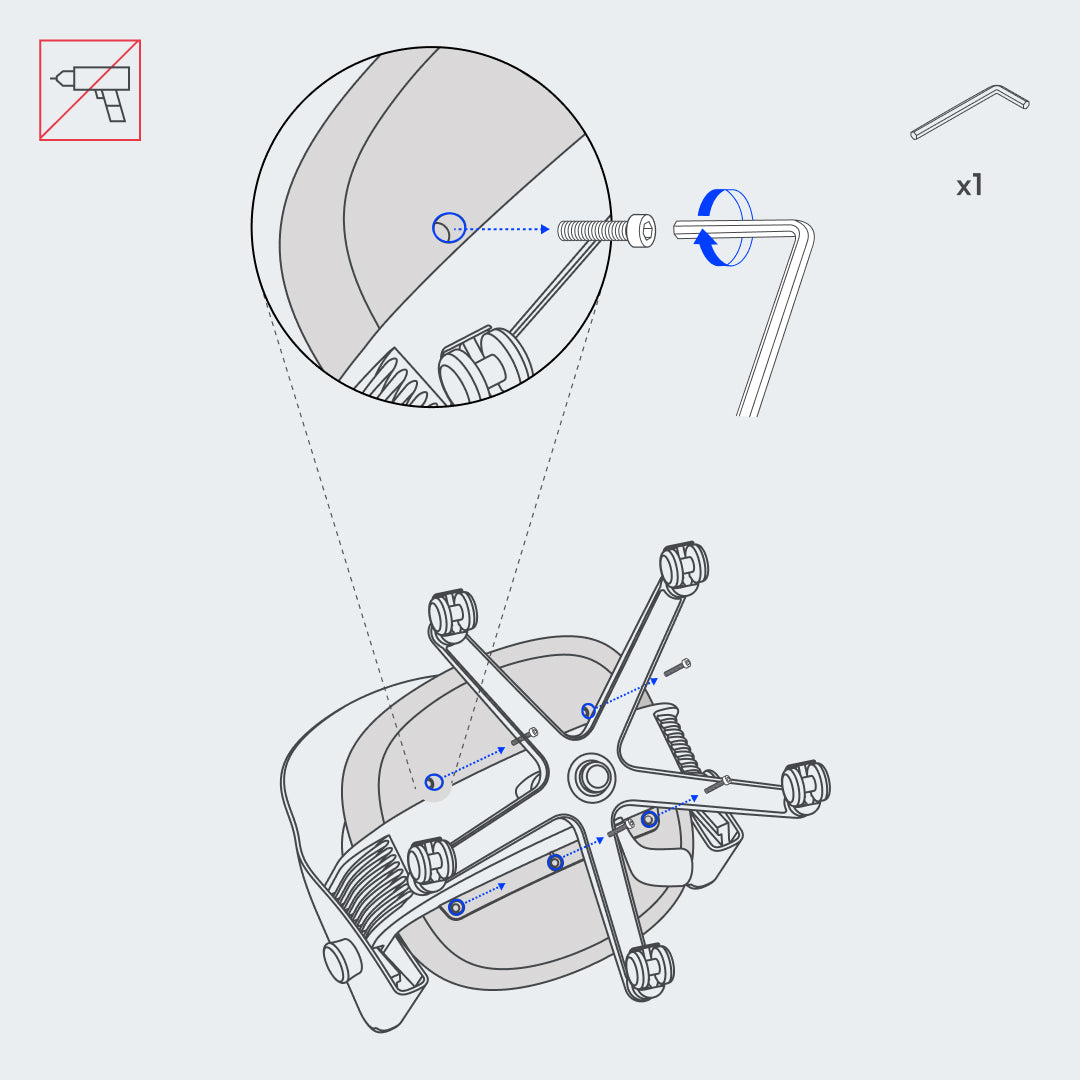 x1