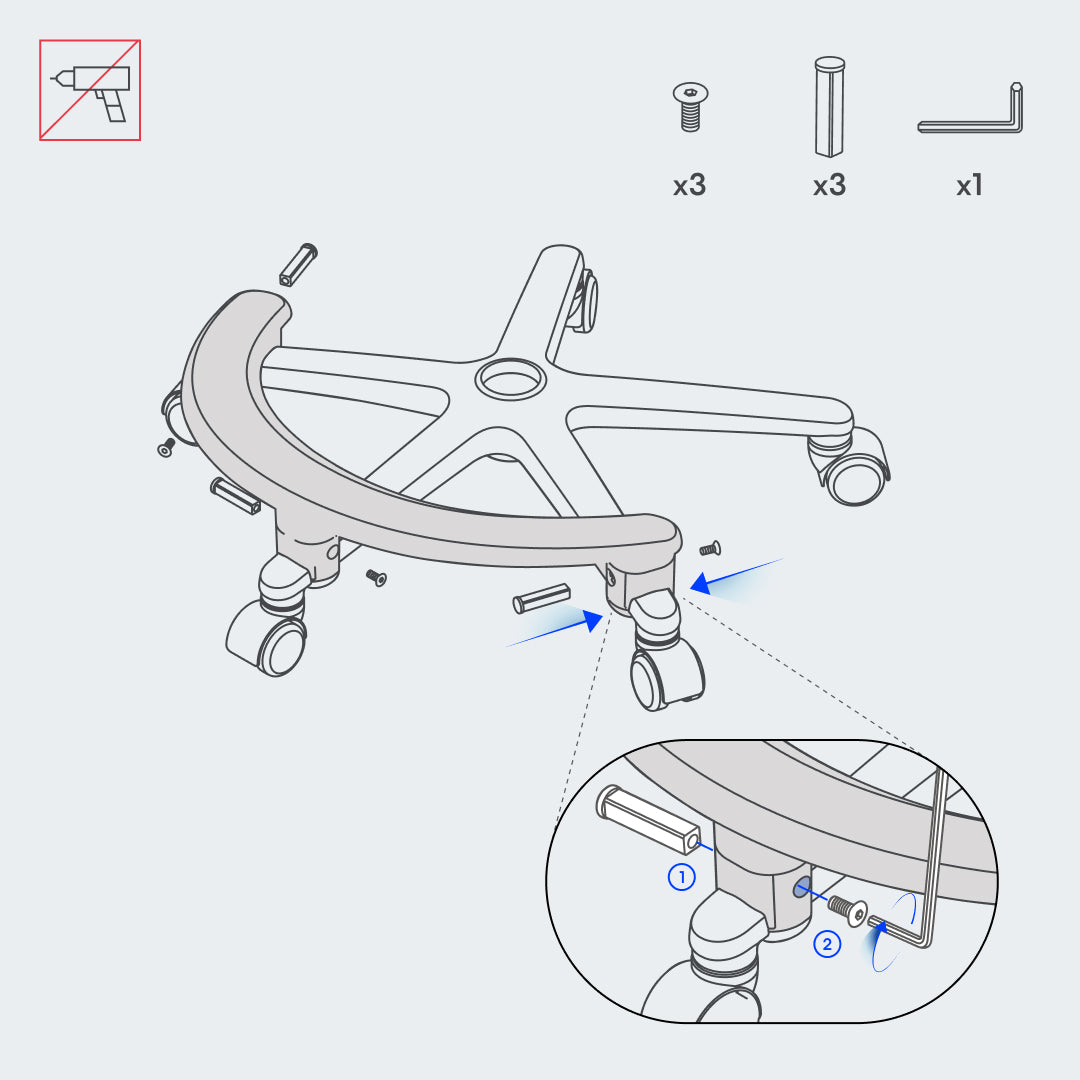 x3
x3
x1
1
2