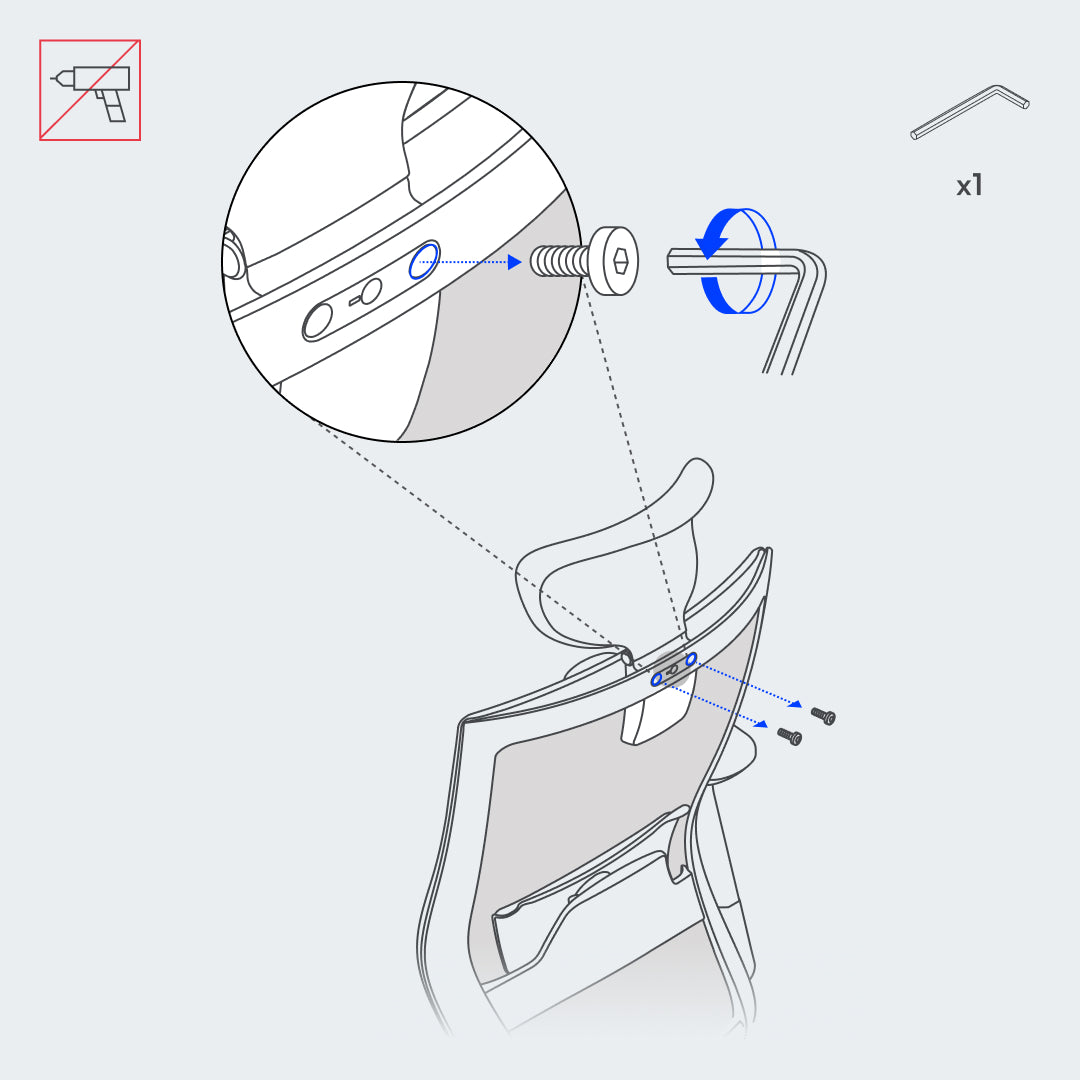 x1